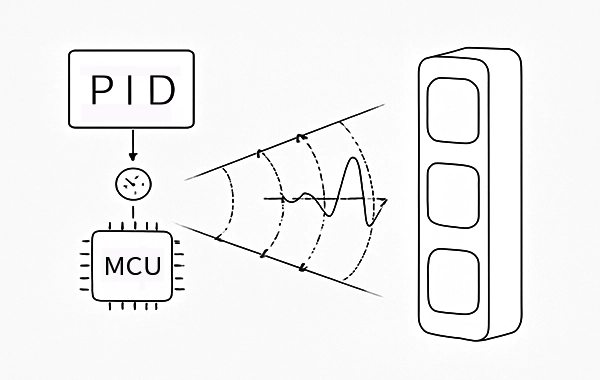 PID

MCU