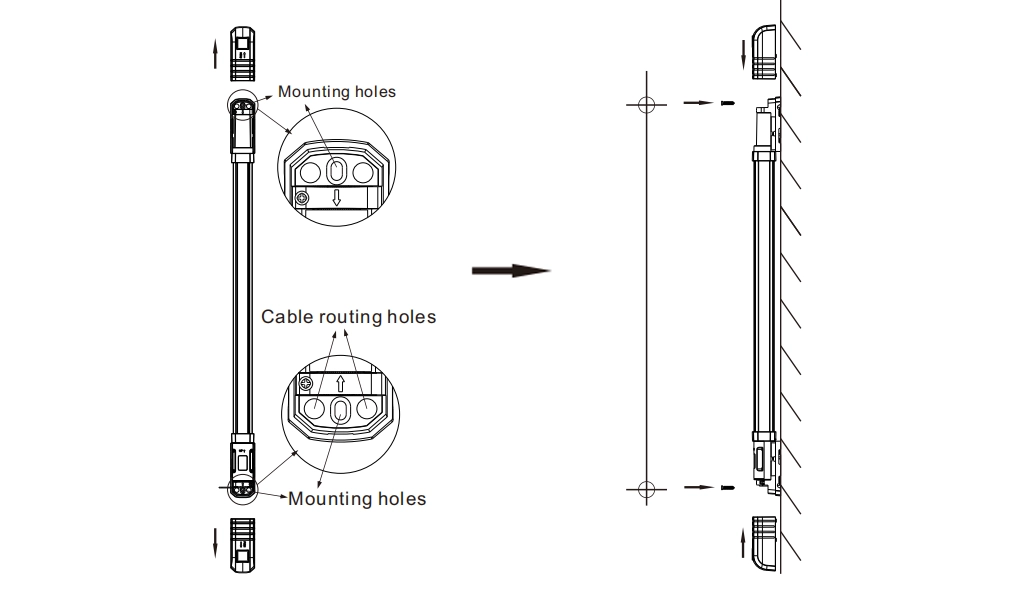 Mounting holes

Cable routing holes

Mounting holes